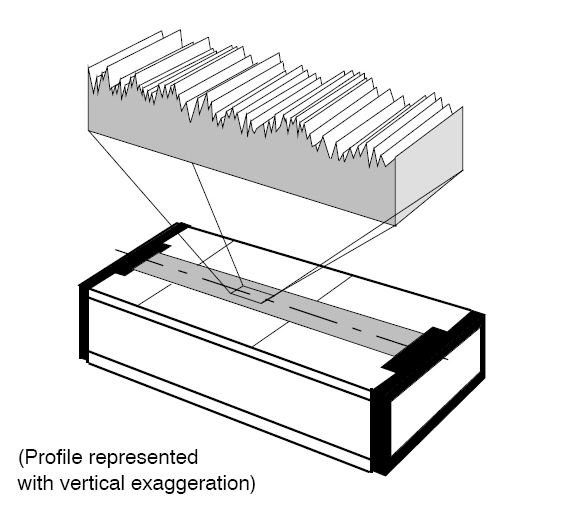 (Profile represented
with vertical exaggeration)